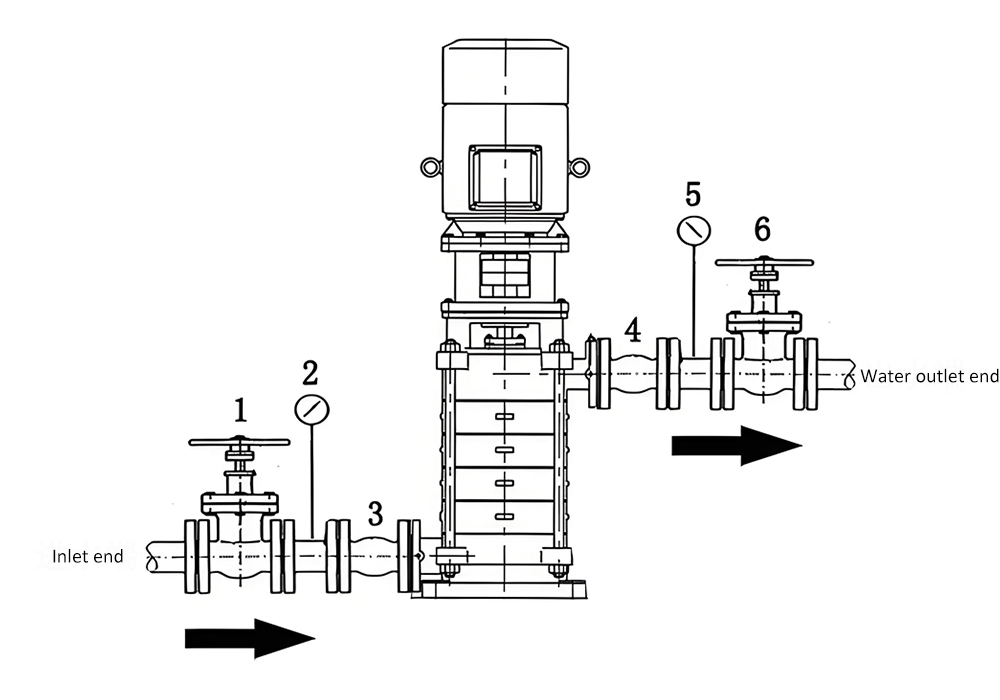 5
6
4
Water outlet end
2
1
3
Inlet end